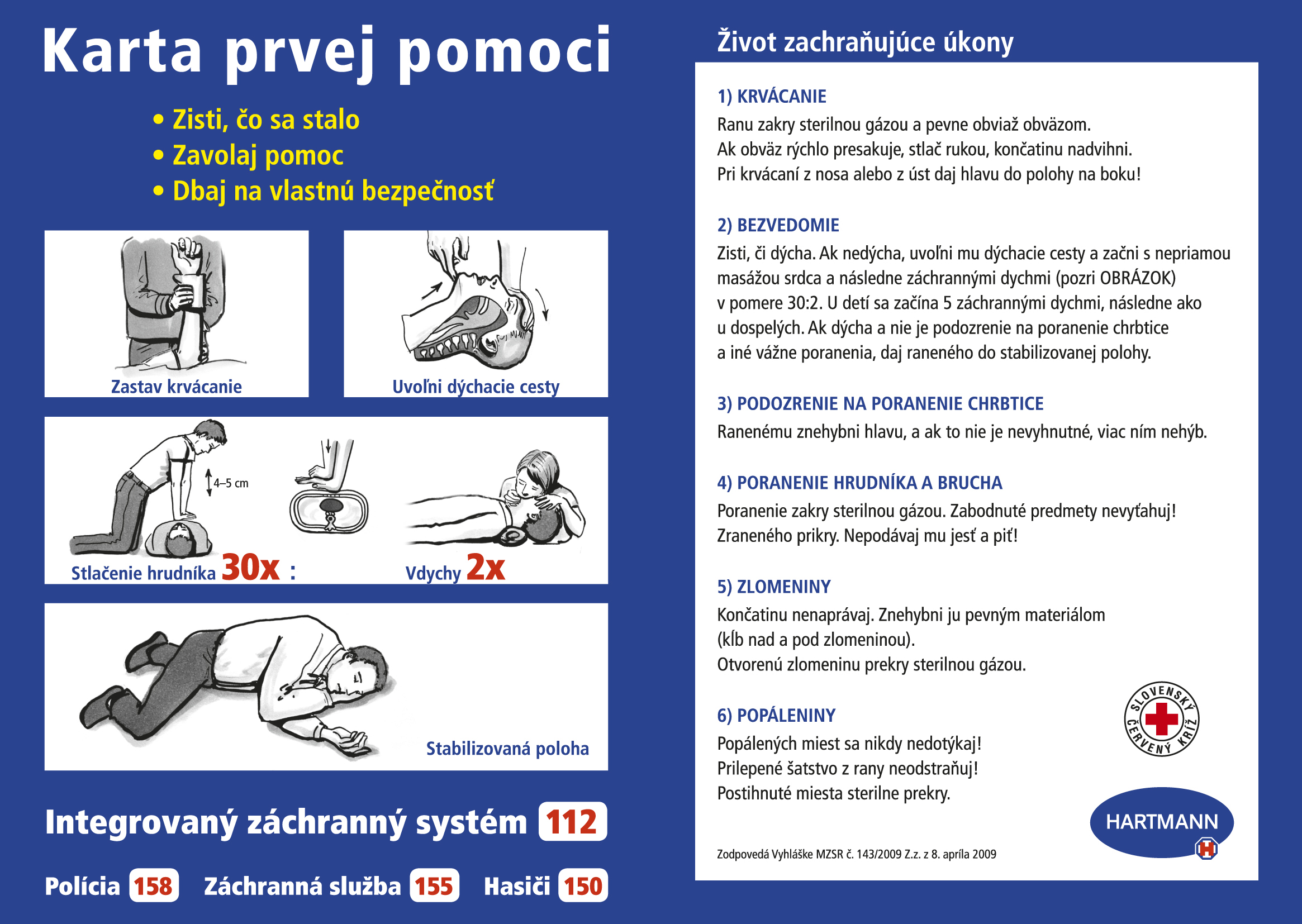 Karta prvej pomoci

• Zisti, čo sa stalo
• Zavolaj pomoc
• Dbaj na vlastnú bezpečnosť

Zastav krvácanie

Uvoľni dýchacie cesty

4–5 cm

Stlačenie hrudníka 30x :

Vdychy 2x

Stabilizovaná poloha

Integrovaný záchranný systém 112

Polícia 158 Záchranná služba 155 Hasiči 150

Život zachraňujúce úkony

1) KRVÁCANIE
Ranu zakry sterilnou gázou a pevne obviaž obväzom.
Ak obväz rýchlo presakuje, stlač rukou, končatinu nadvihni.
Pri krvácaní z nosa alebo z úst daj hlavu do polohy na boku!

2) BEZVEDOMIE
Zisti, či dýcha. Ak nedýcha, uvoľni mu dýchacie cesty a začni s nepriamou masážou srdca a následne záchrannými dychmi (pozri OBRÁZOK) v pomere 30:2. U detí sa začína 5 záchrannými dychmi, následne ako u dospelých. Ak dýcha a nie je podozrenie na poranenie chrbtice a iné vážne poranenia, daj raneného do stabilizovanej polohy.

3) PODOZRENIE NA PORANENIE CHRBTICE
Ranenému znehybni hlavu, a ak to nie je nevyhnutné, viac ním nehýb.

4) PORANENIE HRUDNÍKA A BRUCHA
Poranenie zakry sterilnou gázou. Zabodnuté predmety nevyťahuj!
Zraneného prikry. Nepodávaj mu jesť a piť!

5) ZLOMENINY
Končatinu nenaprávaj. Znehybni ju pevným materiálom (kĺb nad a pod zlomeninou).
Otvorenú zlomeninu prekry sterilnou gázou.

6) POPÁLENINY
Popálených miest sa nikdy nedotýkaj!
Prilepené šatstvo z rany neodstraňuj!
Postihnuté miesta sterilne prekry.

SLOVENSKÝ ČERVENÝ KRÍŽ

HARTMANN

Zodpovedá Vyhláške MZSR č. 143/2009 Z.z. z 8. apríla 2009